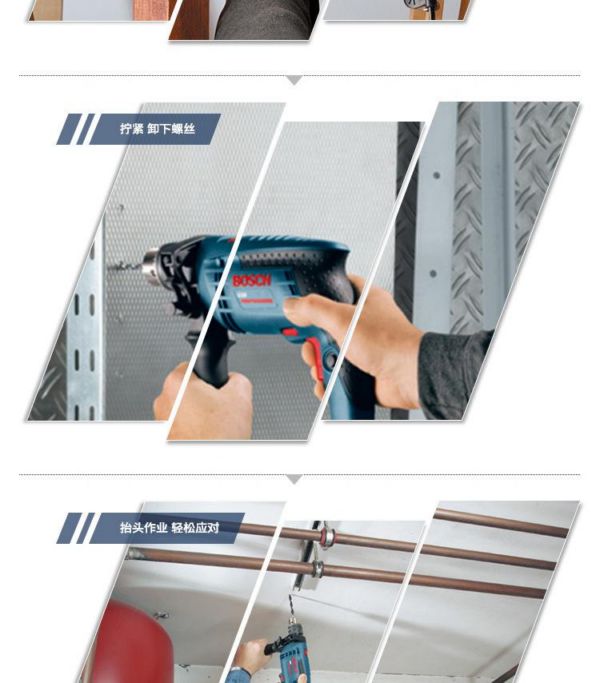 拧紧 卸下螺丝

BOSCH

抬头作业 轻松应对