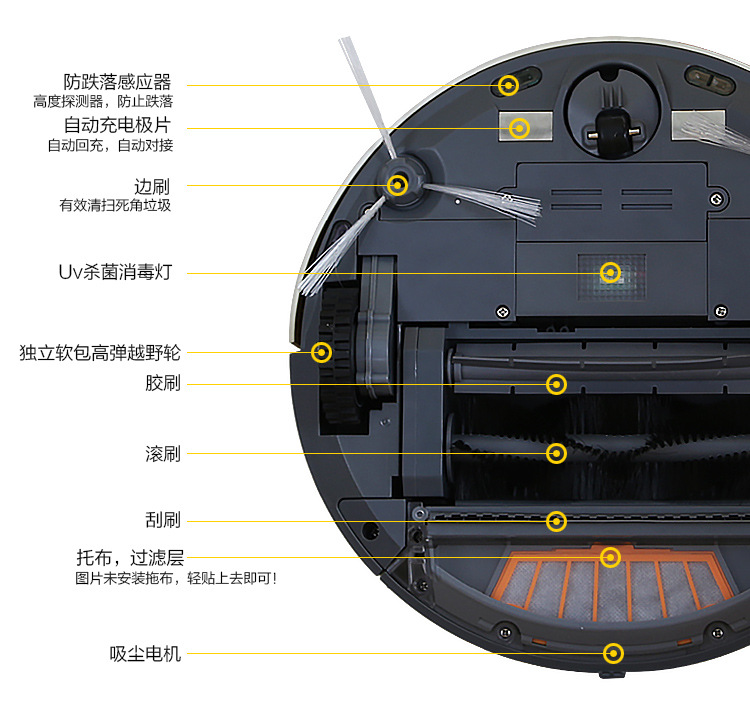 防跌落感应器
高度探测器，防止跌落

自动充电极片
自动回充，自动对接

边刷
有效清扫死角垃圾

Uv杀菌消毒灯

独立软包高弹越野轮

胶刷

滚刷

刮刷

托布，过滤层
图片未安装拖布，轻贴上去即可！

吸尘电机