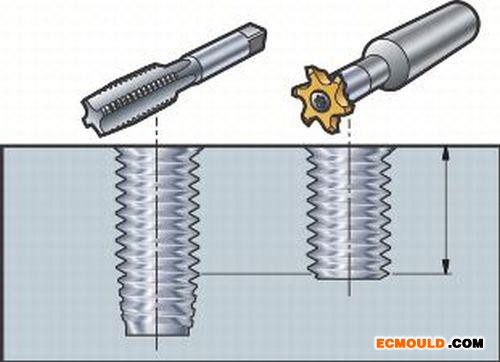 ECMOULD .COM