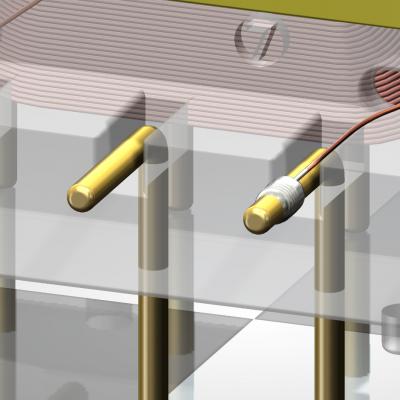 7